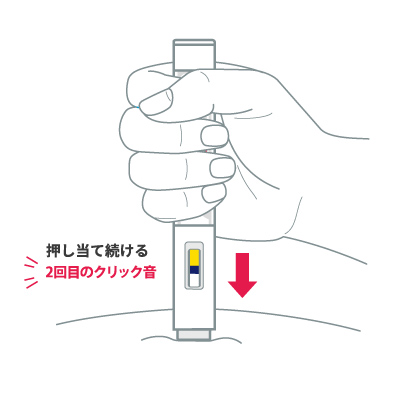 押し当て続ける
2回目のクリック音